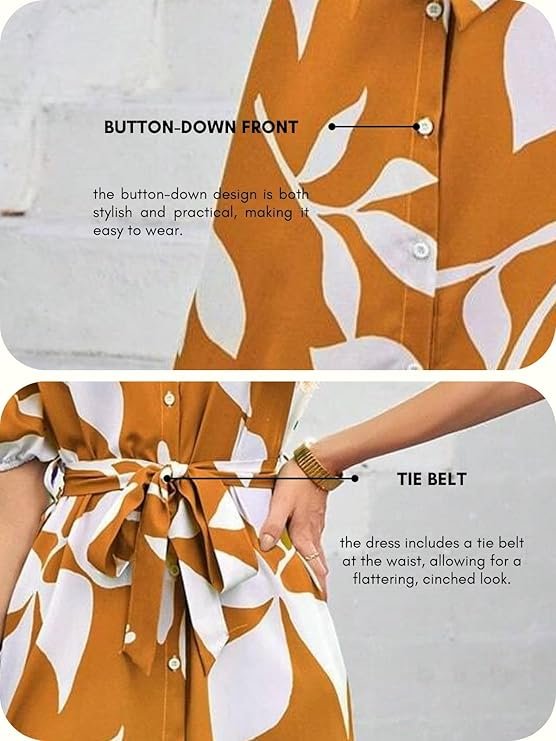 BUTTON-DOWN FRONT

the button-down design is both stylish and practical, making it easy to wear.

TIE BELT

the dress includes a tie belt at the waist, allowing for a flattering, cinched look.